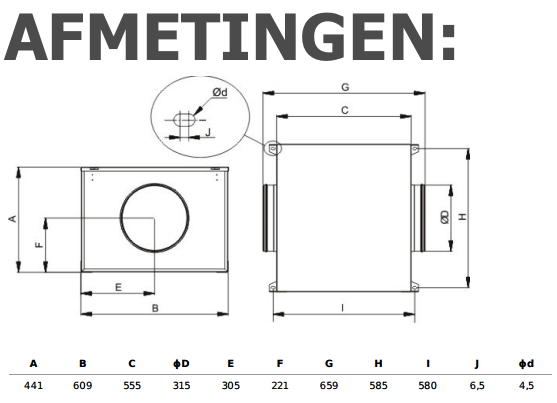 AFMETINGEN:

Ød

J

G

C

A

F

E

B

ØD

H

I

| A | B | C | ϕD | E | F | G | H | I | J | ϕd |
|---|---|---|---|---|---|---|---|---|---|---|
| 441 | 609 | 555 | 315 | 305 | 221 | 659 | 585 | 580 | 6,5 | 4,5 |